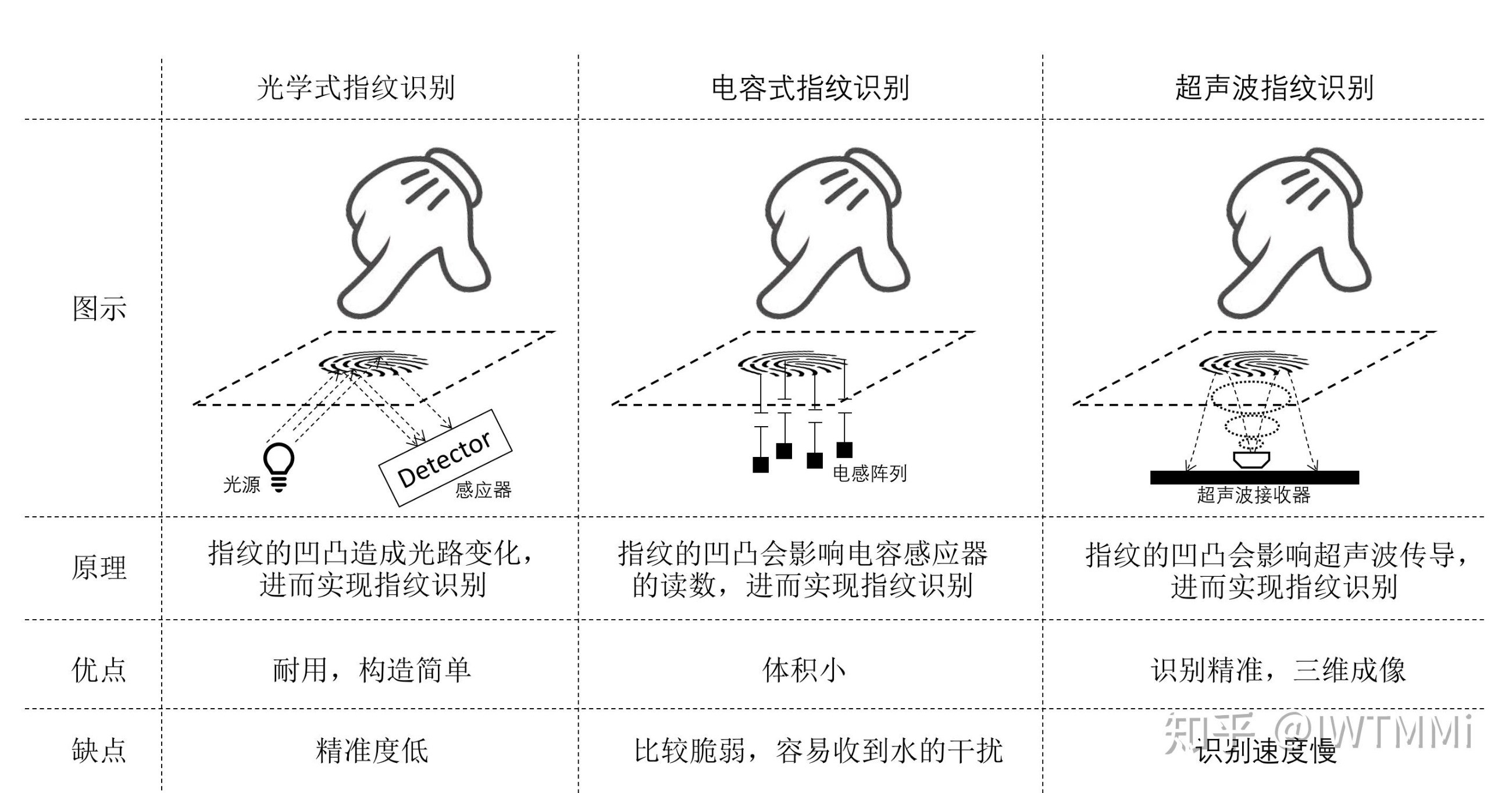 | | 光学式指纹识别 | 电容式指纹识别 | 超声波指纹识别 |
|---|---|---|---|
| 图示 | 光源 Detector 感应器 | 电感阵列 | 超声波接收器 |
| 原理 | 指纹的凹凸造成光路变化，进而实现指纹识别 | 指纹的凹凸会影响电容感应器的读数，进而实现指纹识别 | 指纹的凹凸会影响超声波传导，进而实现指纹识别 |
| 优点 | 耐用，构造简单 | 体积小 | 识别精准，三维成像 |
| 缺点 | 精准度低 | 比较脆弱，容易收到水的干扰 | 识别速度慢 |

知乎 @IWTMMi